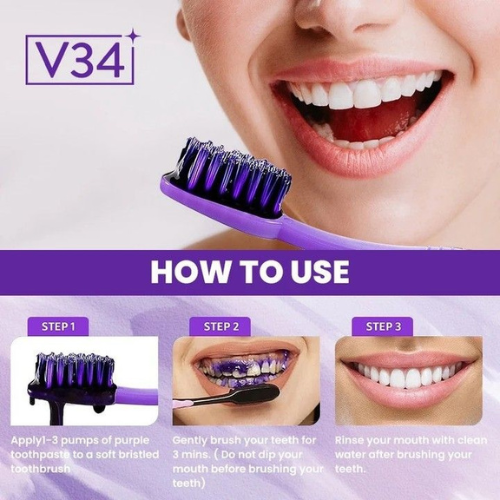 V34

HOW TO USE

STEP 1

Apply1-3 pumps of purple toothpaste to a soft bristled toothbrush

STEP 2

Gently brush your teeth for 3 mins. ( Do not dip your mouth before brushing your teeth)

STEP 3

Rinse your mouth with clean water after brushing your teeth.